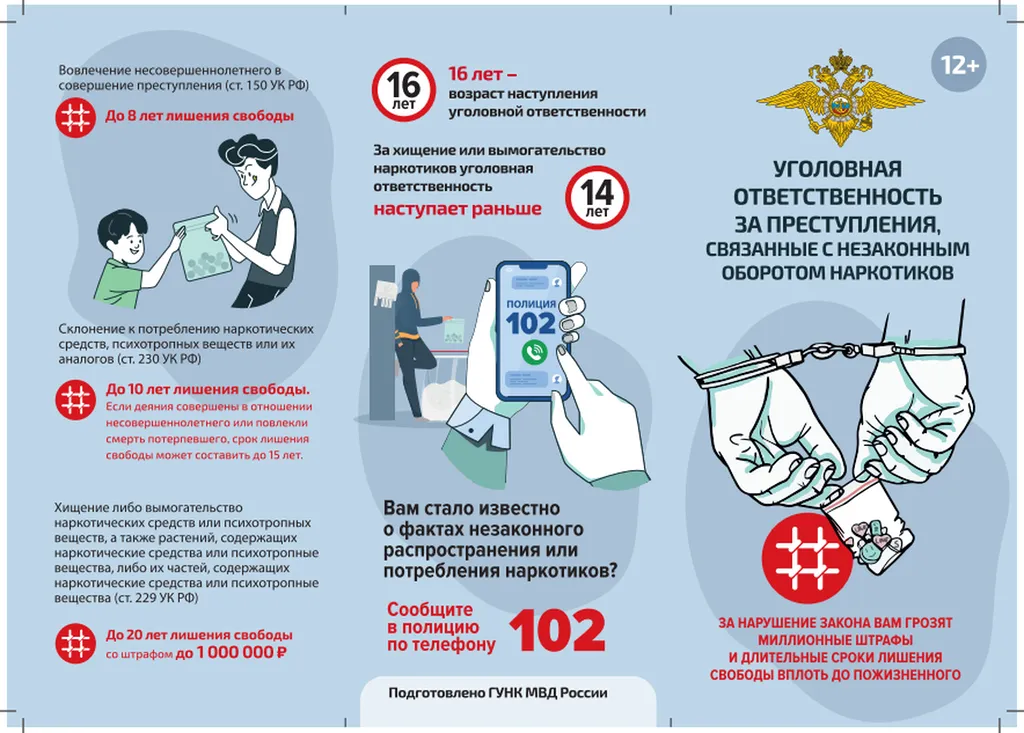 Вовлечение несовершеннолетнего в совершение преступления (ст. 150 УК РФ)

До 8 лет лишения свободы

Склонение к потреблению наркотических средств, психотропных веществ или их аналогов (ст. 230 УК РФ)

До 10 лет лишения свободы.
Если деяния совершены в отношении несовершеннолетнего или повлекли смерть потерпевшего, срок лишения свободы может составить до 15 лет.

Хищение либо вымогательство наркотических средств или психотропных веществ, а также растений, содержащих наркотические средства или психотропные вещества, либо их частей, содержащих наркотические средства или психотропные вещества (ст. 229 УК РФ)

До 20 лет лишения свободы
со штрафом до 1 000 000 ₽

16 лет

16 лет – возраст наступления уголовной ответственности

За хищение или вымогательство наркотиков уголовная ответственность
наступает раньше

14 лет

ПОЛИЦИЯ
102

Вам стало известно о фактах незаконного распространения или потребления наркотиков?

Сообщите в полицию по телефону 102

Подготовлено ГУНК МВД России

12+

УГОЛОВНАЯ ОТВЕТСТВЕННОСТЬ ЗА ПРЕСТУПЛЕНИЯ, СВЯЗАННЫЕ С НЕЗАКОННЫМ ОБОРОТОМ НАРКОТИКОВ

ЗА НАРУШЕНИЕ ЗАКОНА ВАМ ГРОЗЯТ МИЛЛИОННЫЕ ШТРАФЫ И ДЛИТЕЛЬНЫЕ СРОКИ ЛИШЕНИЯ СВОБОДЫ ВПЛОТЬ ДО ПОЖИЗНЕННОГО