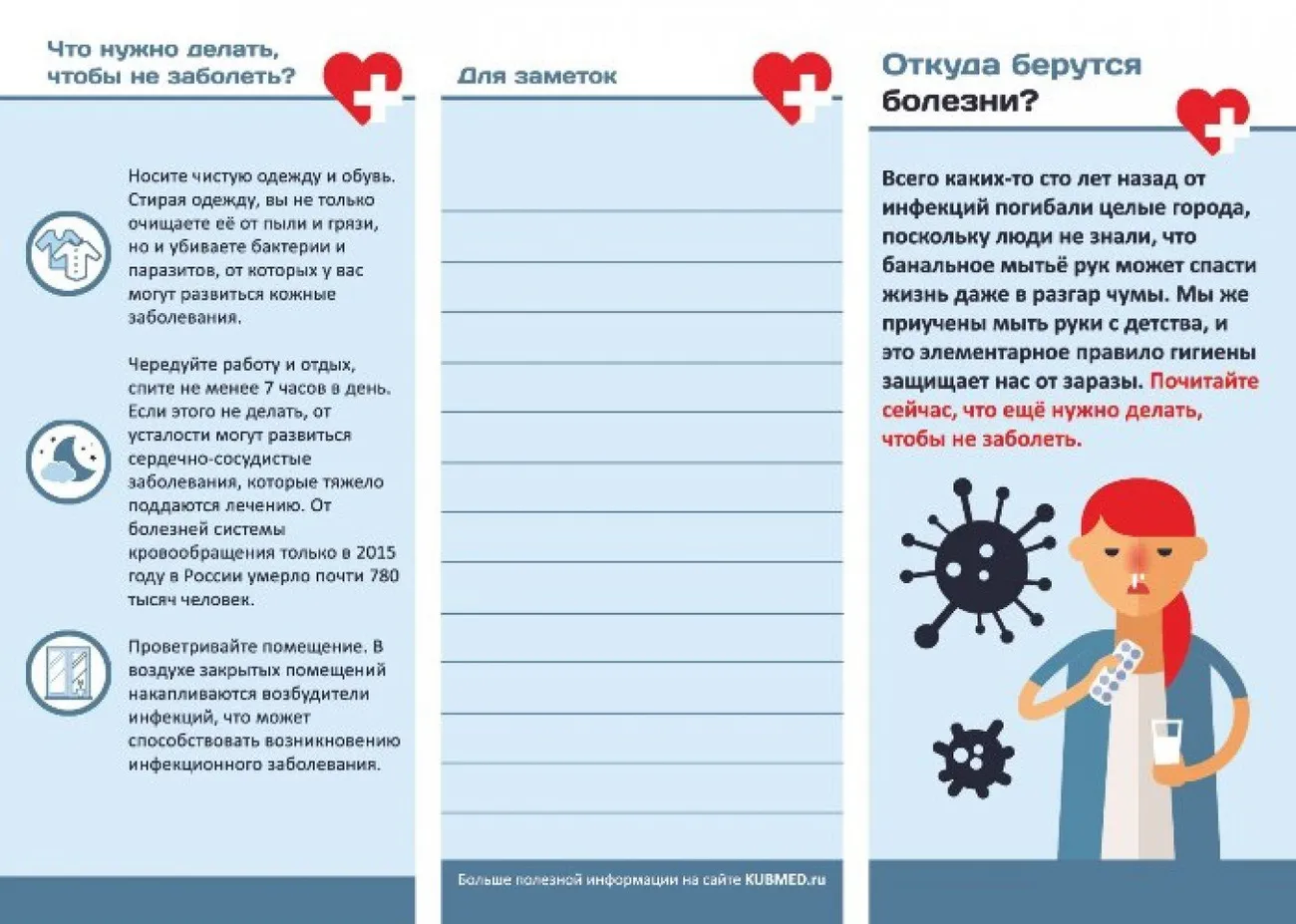 Что нужно делать, чтобы не заболеть?

Носите чистую одежду и обувь. Стирая одежду, вы не только очищаете её от пыли и грязи, но и убиваете бактерии и паразитов, от которых у вас могут развиться кожные заболевания.

Чередуйте работу и отдых, спите не менее 7 часов в день. Если этого не делать, от усталости могут развиться сердечно-сосудистые заболевания, которые тяжело поддаются лечению. От болезней системы кровообращения только в 2015 году в России умерло почти 780 тысяч человек.

Проветривайте помещение. В воздухе закрытых помещений накапливаются возбудители инфекций, что может способствовать возникновению инфекционного заболевания.

Для заметок

Больше полезной информации на сайте KUBMED.ru

Откуда берутся болезни?

Всего каких-то сто лет назад от инфекций погибали целые города, поскольку люди не знали, что банальное мытьё рук может спасти жизнь даже в разгар чумы. Мы же приучены мыть руки с детства, и это элементарное правило гигиены защищает нас от заразы. Почитайте сейчас, что ещё нужно делать, чтобы не заболеть.